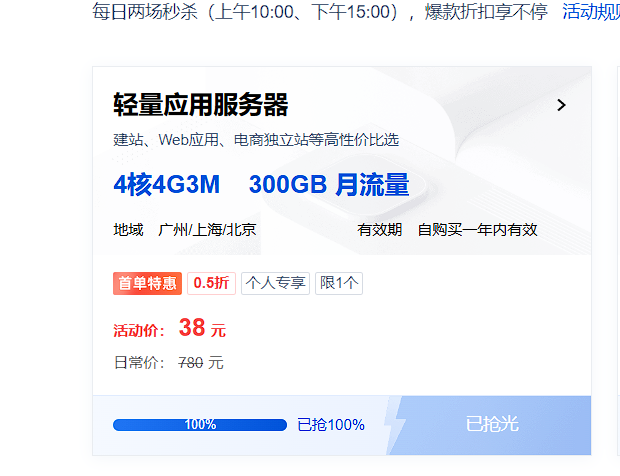 每日两场秒杀（上午10:00、下午15:00），爆款折扣享不停 活动规

轻量应用服务器

建站、Web应用、电商独立站等高性价比选

4核4G3M 300GB 月流量

地域 广州/上海/北京

有效期 自购买一年内有效

首单特惠 0.5折 个人专享 限1个

活动价： 38 元

日常价： 780 元

100%

已抢100%

已抢光